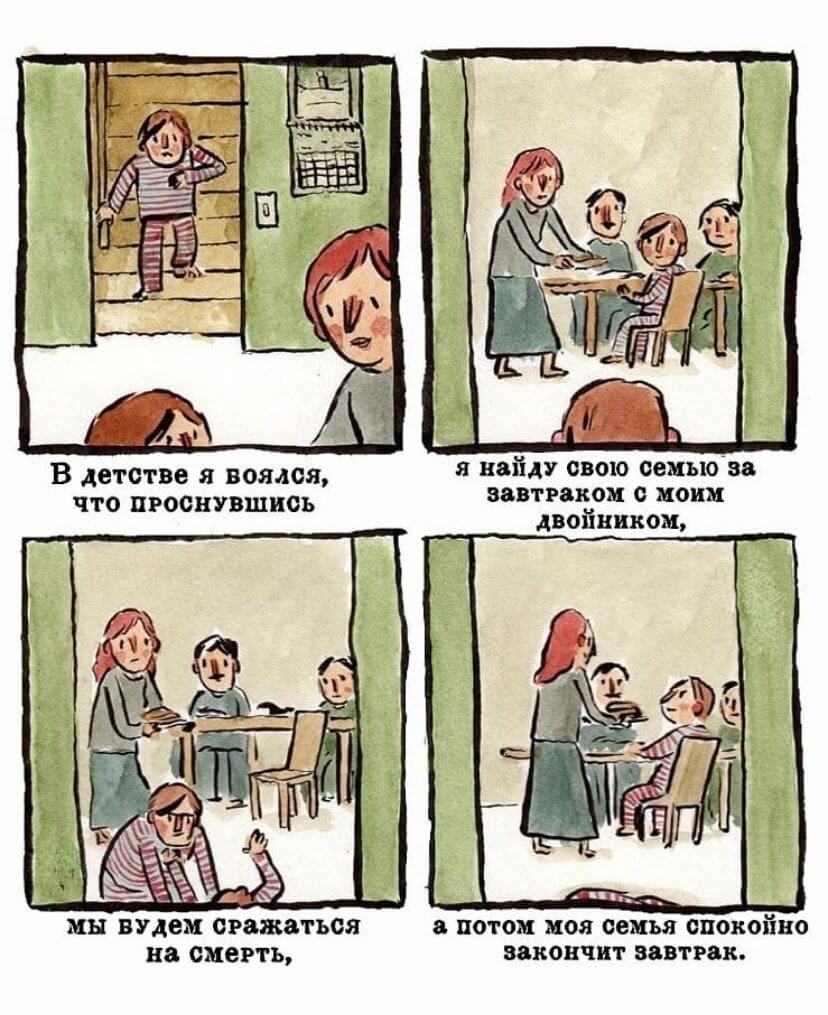 В детстве я боялся, что проснувшись

я найду свою семью за завтраком с моим двойником,

мы будем сражаться на смерть,

а потом моя семья спокойно закончит завтрак.